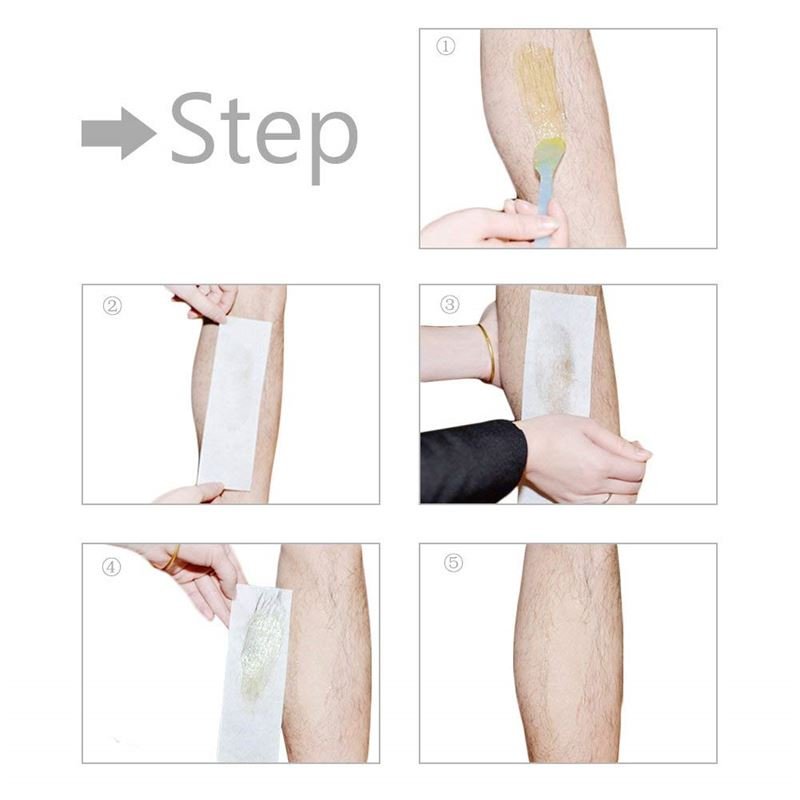 Step

①

②

③

④

⑤