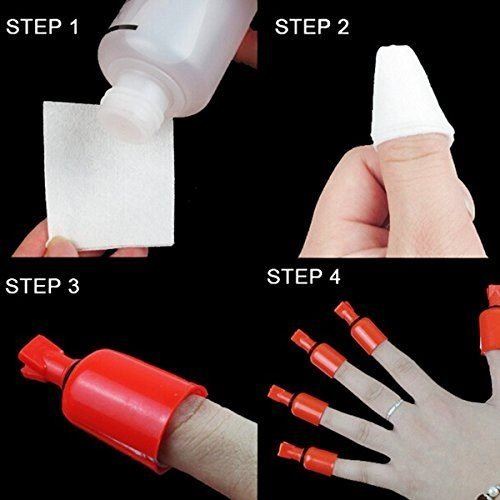 STEP 1

STEP 2

STEP 3

STEP 4