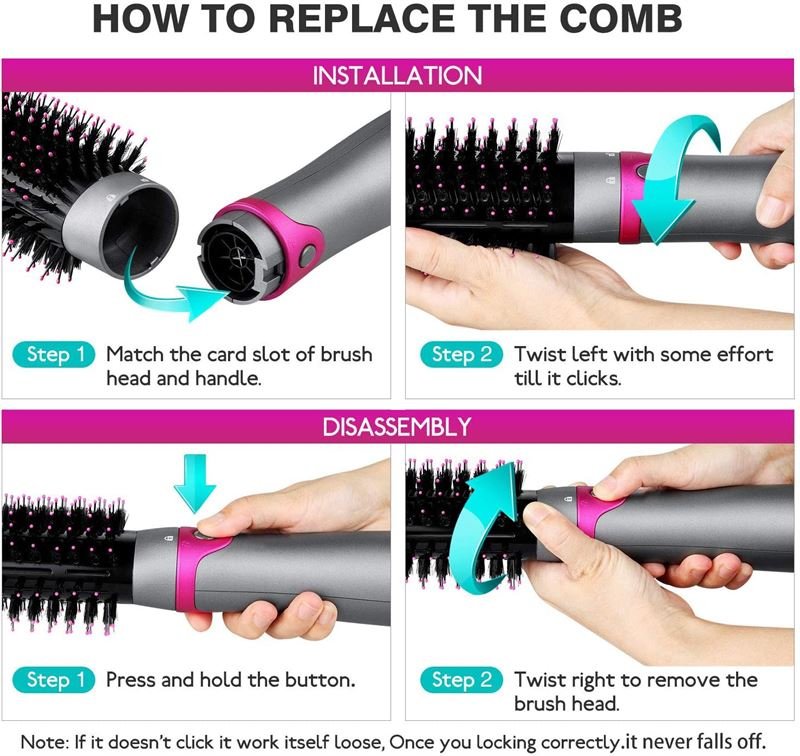 HOW TO REPLACE THE COMB

INSTALLATION

Step 1 Match the card slot of brush head and handle.

Step 2 Twist left with some effort till it clicks.

DISASSEMBLY

Step 1 Press and hold the button.

Step 2 Twist right to remove the brush head.

Note: If it doesn't click it work itself loose, Once you locking correctly.it never falls off.