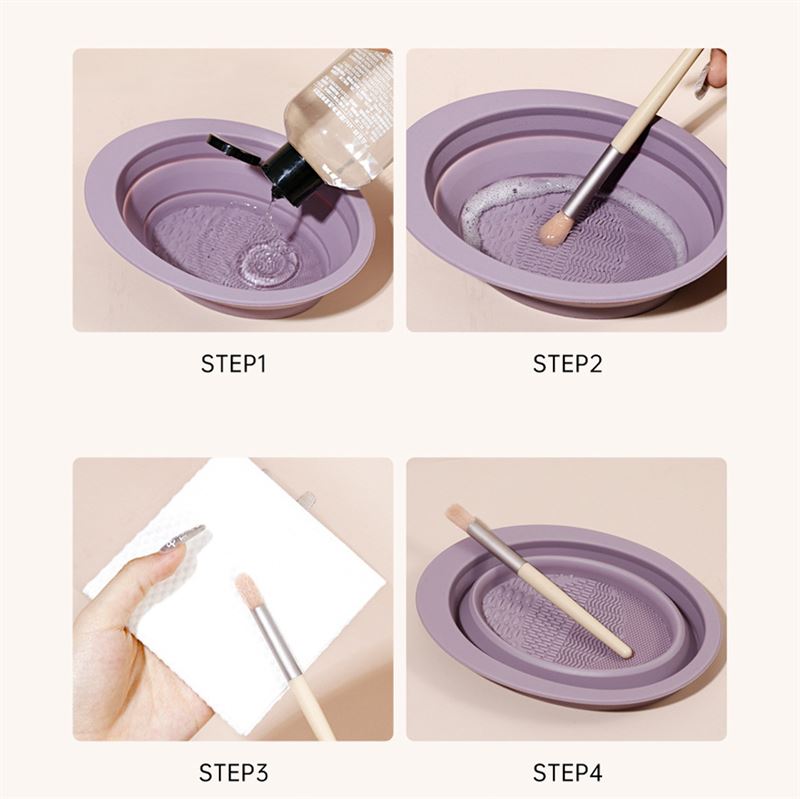 STEP1

STEP2

STEP3

STEP4